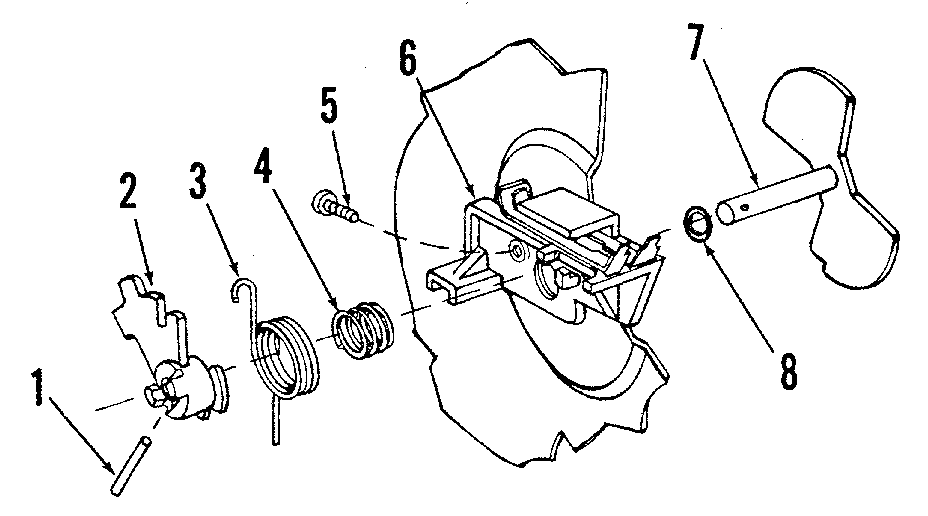 1
2
3
4
5
6
7
8