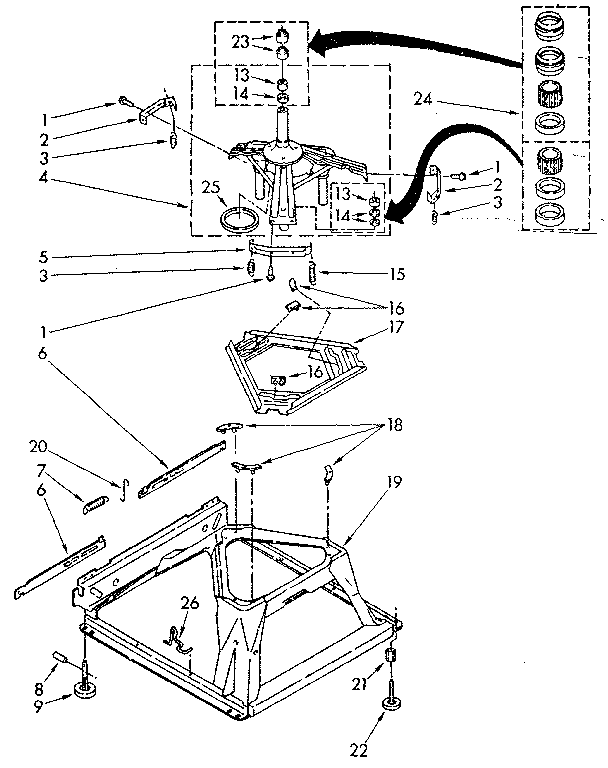 23
13
14
24
1
2
3
4
25
13
14
1
2
3
5
3
15
1
16
17
16
6
18
20
7
6
19
26
8
9
21
22