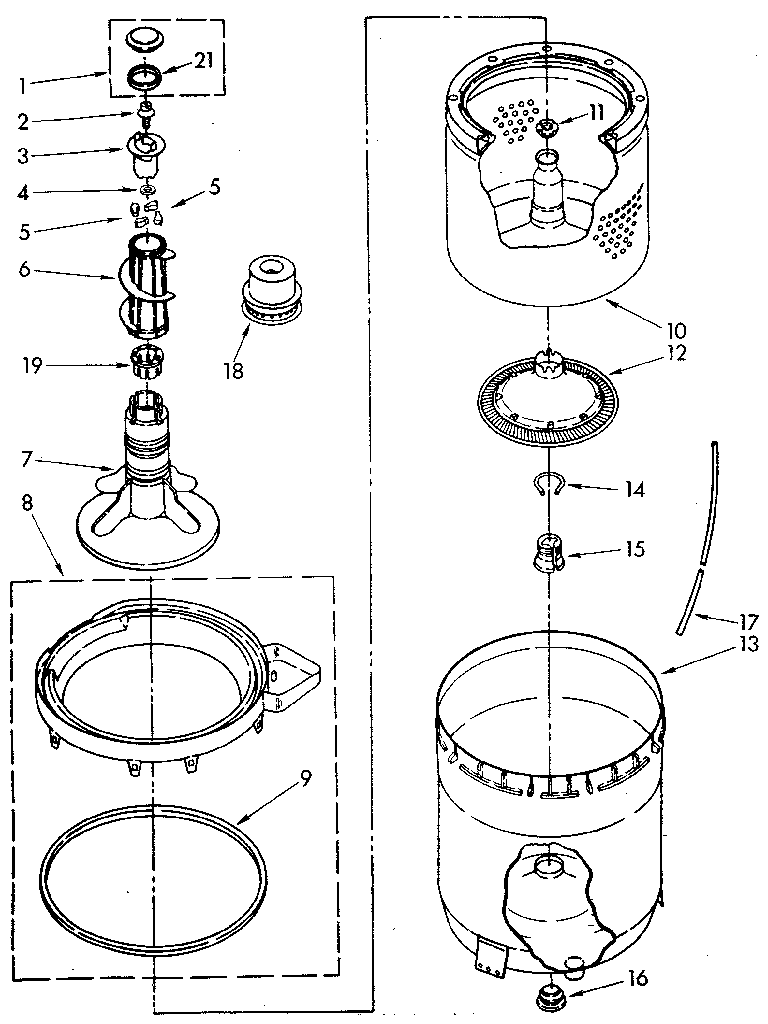 1
21
2
3
4
5
5
6
19
18
7
8
9
11
10
12
14
15
17
13
16