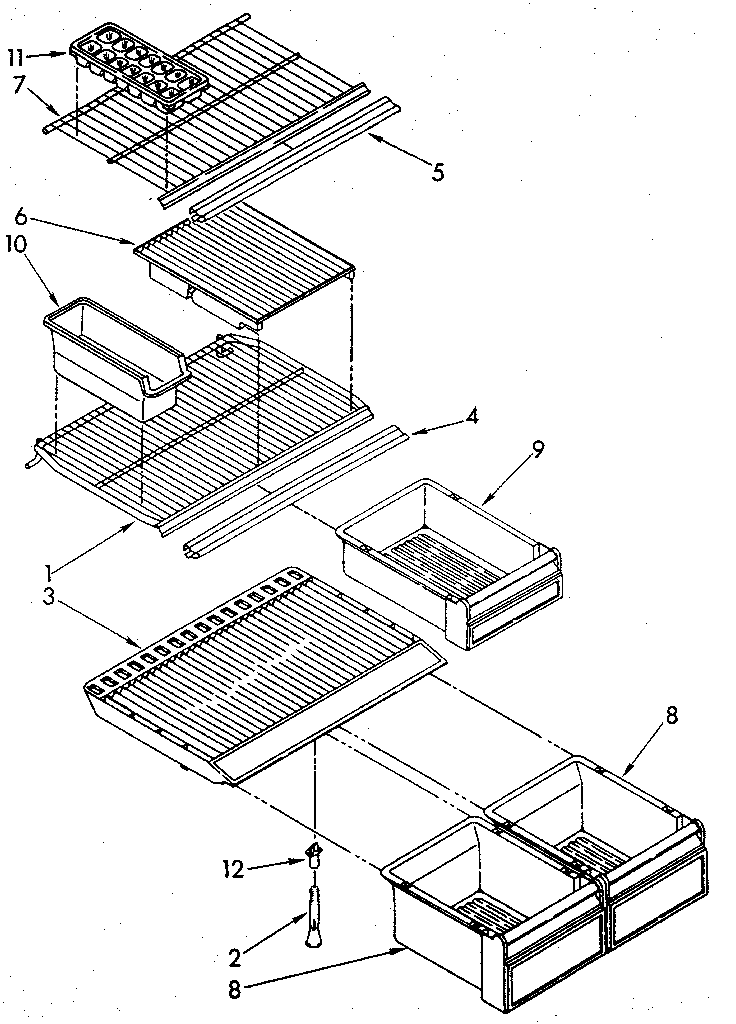 11
7
5
6
10
4
9
1
3
8
12
2
8