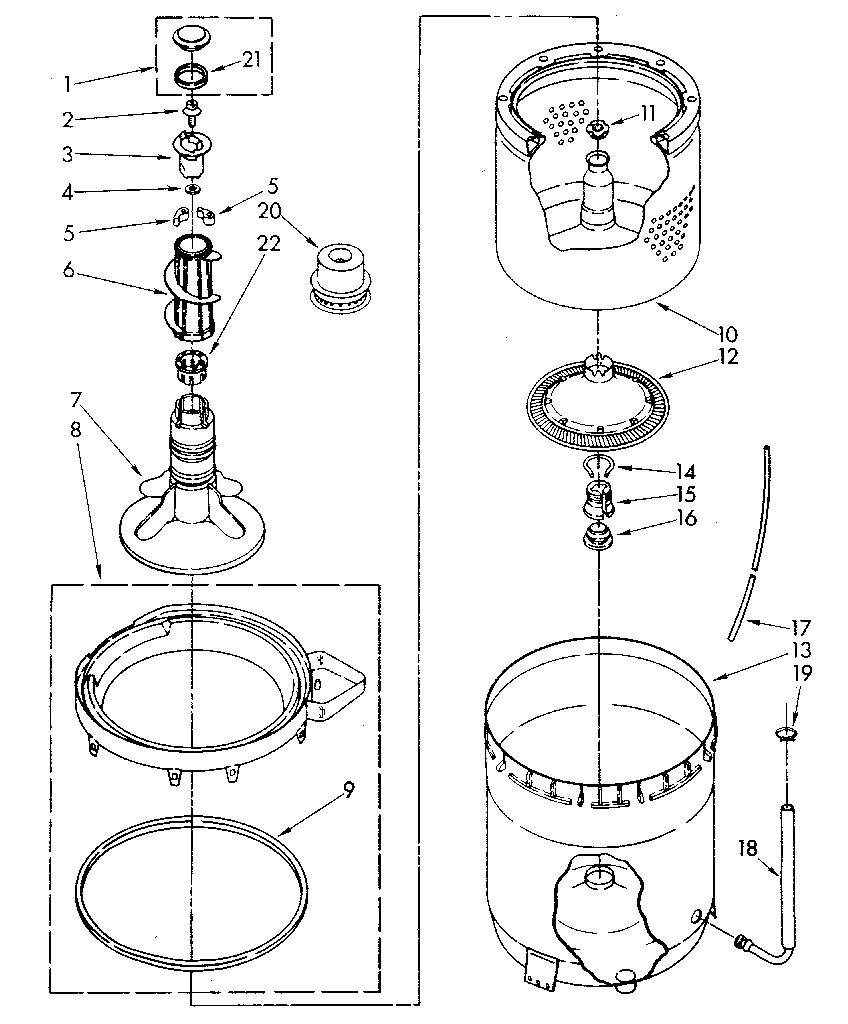 1
21
2
3
4
5
5
20
6
22
7
8
9
11
10
12
14
15
16
17
13
19
18