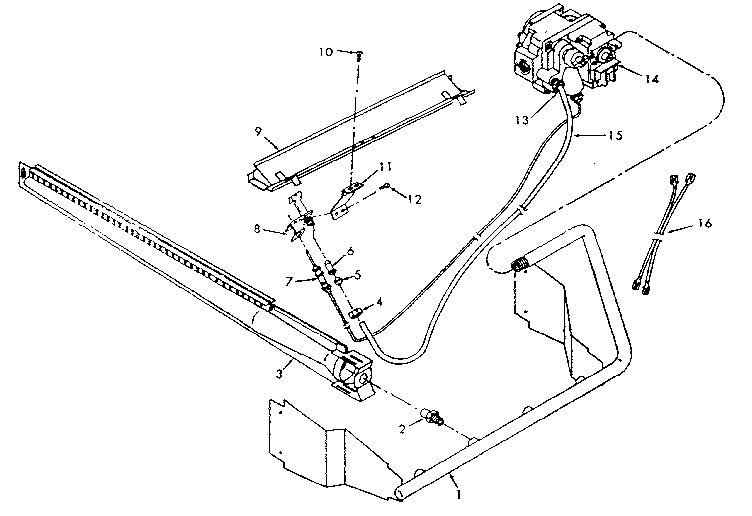 10
14
13
15
9
11
12
16
8
6
7
5
4
3
2
1