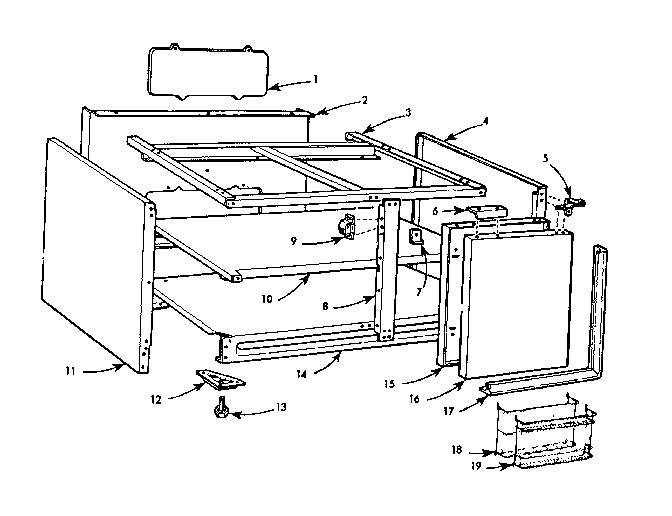 1
2
3
4
5
6
9
7
10
8
11
12
13
14
15
16
17
18
19