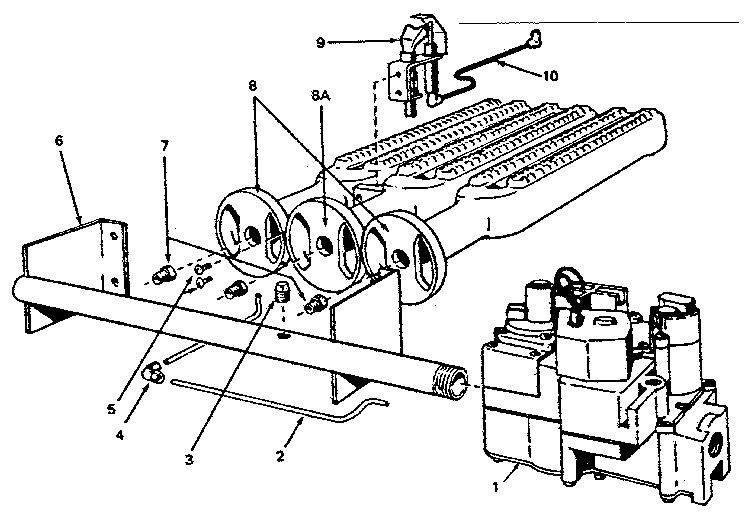 9
10
8
8A
6
7
5
4
3
2
1