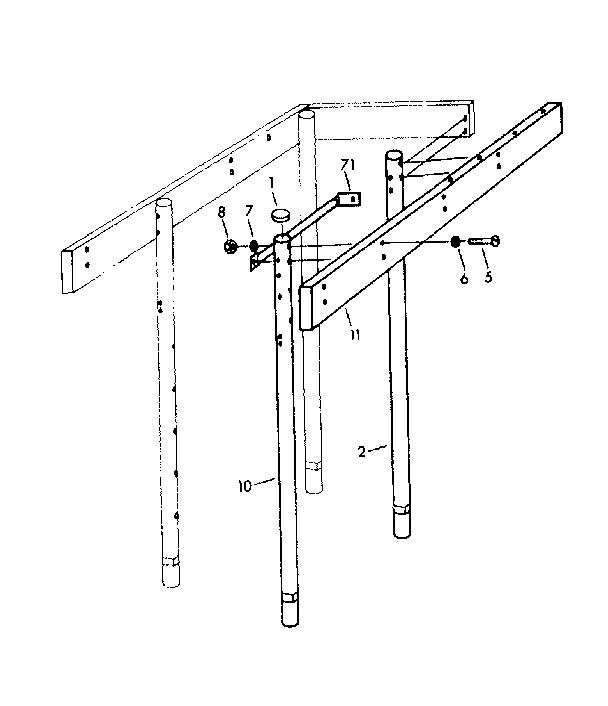 71
1
8
7
6
5
11
2
10