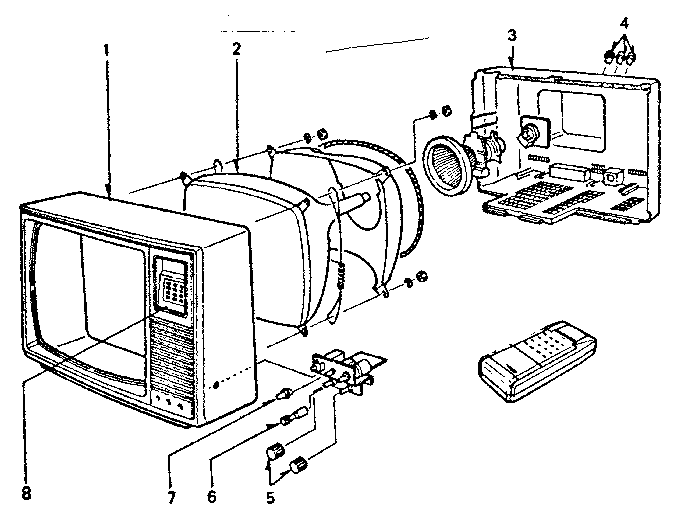 1
2
3
4
8
7
6
5