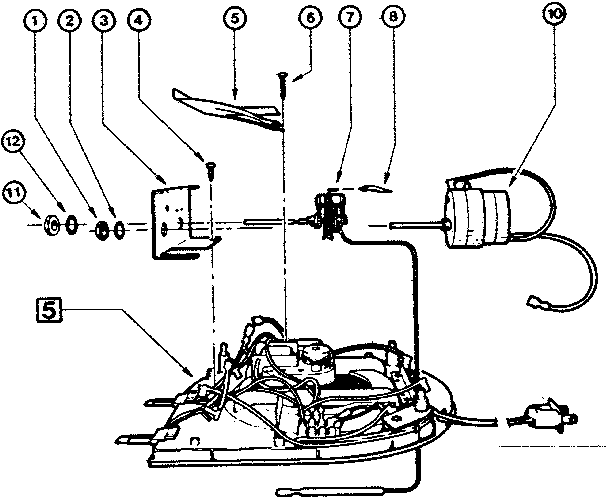 1
2
3
4
5
6
7
8
10
12
11
5