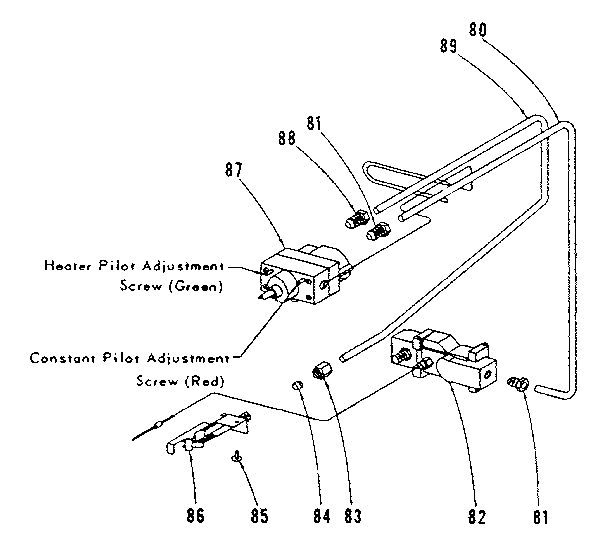 80
89
81
88
87
Heater Pilot Adjustment Screw (Green)
Constant Pilot Adjustment Screw (Red)
86
85
84
83
82
81