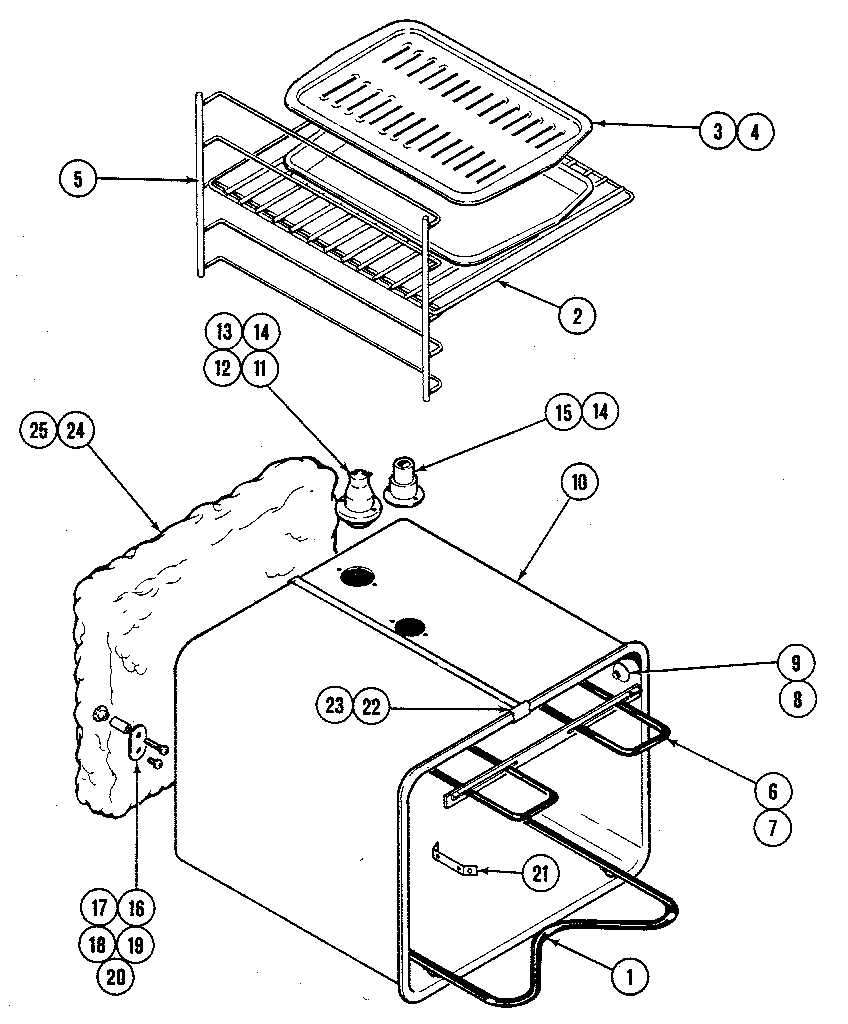 3 4
5
2
13 14
12 11
15 14
25 24
10
9
8
23 22
6
7
21
17 16
18 19
20
1