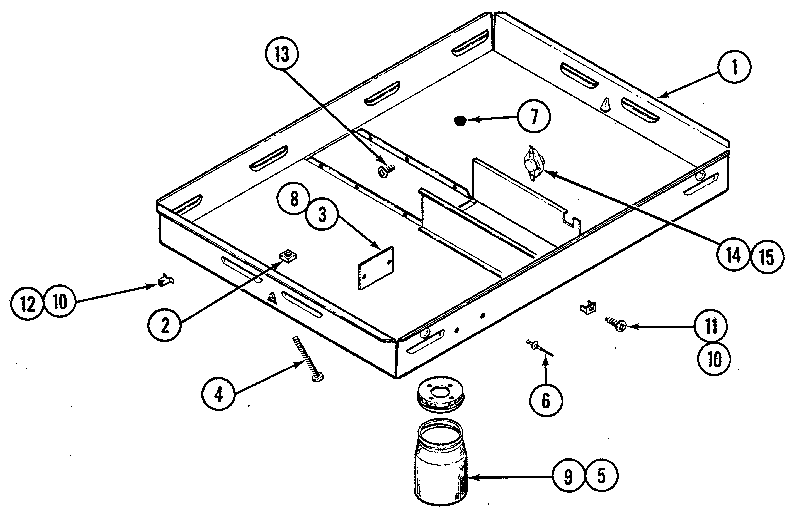 13
1
7
8
3
14
15
12
10
2
11
10
4
6
9
5