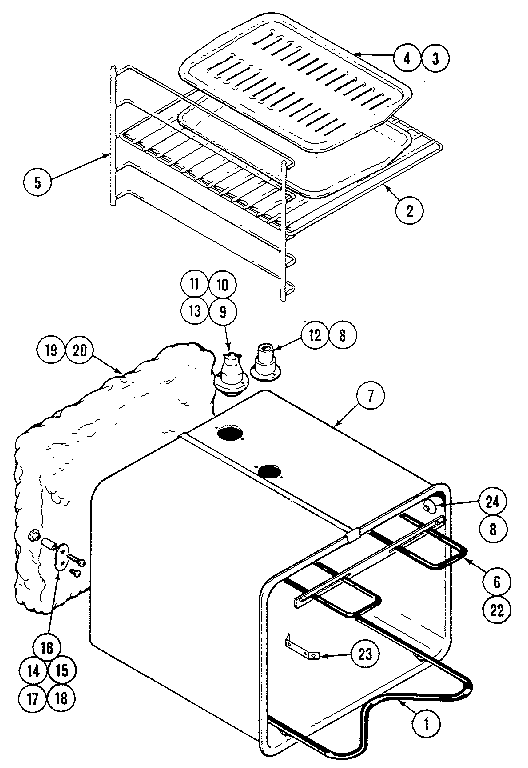 4 3
5
2
11 10
13 9
12 8
19 20
7
24
8
6
22
16
14 15
17 18
23
1