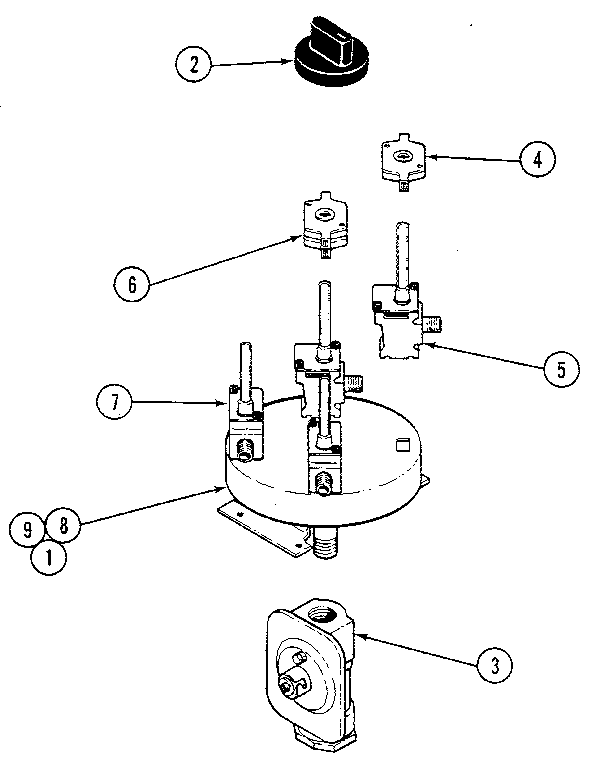 2
4
6
5
7
9
8
1
3