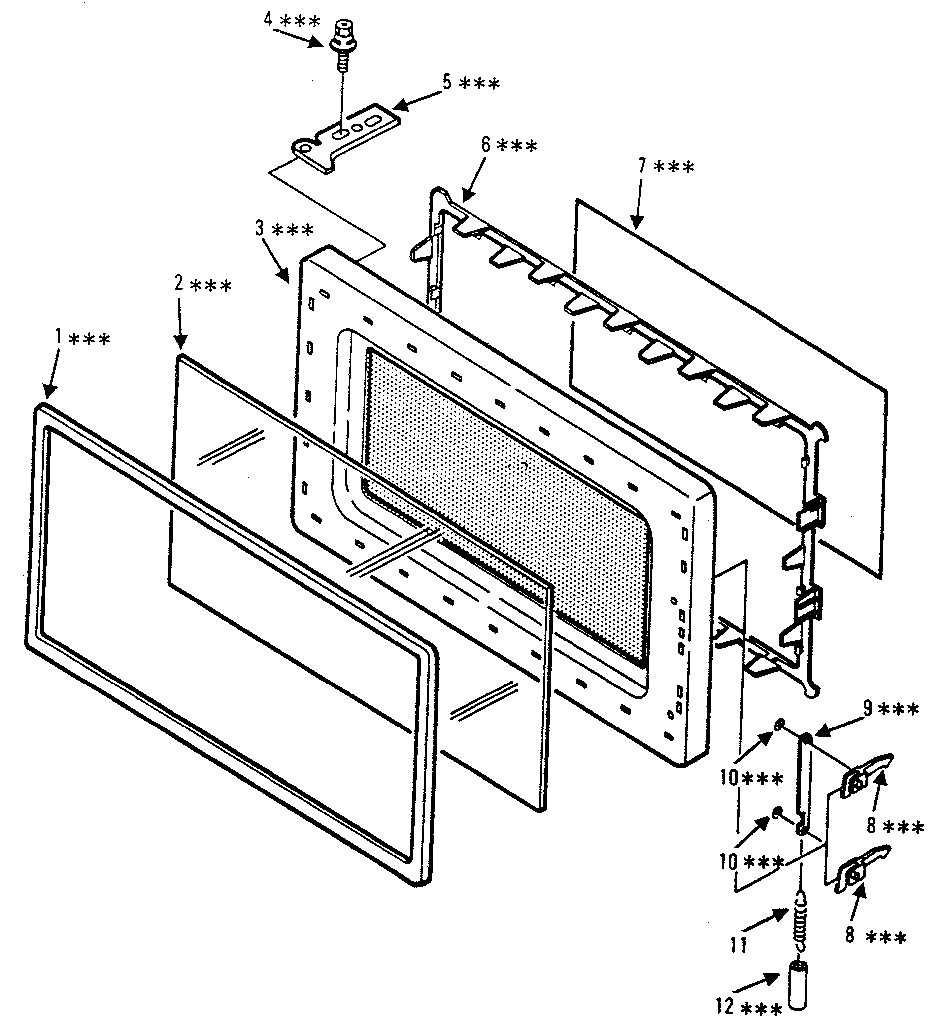 4 ***
5 ***
6 ***
7 ***
3 ***
2 ***
1 ***
9 ***
10 ***
8 ***
10 ***
8 ***
11
12 ***