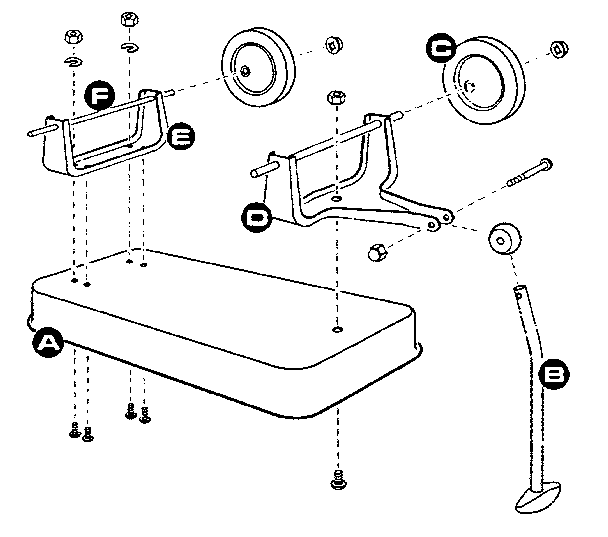 F
E
C
D
A
B