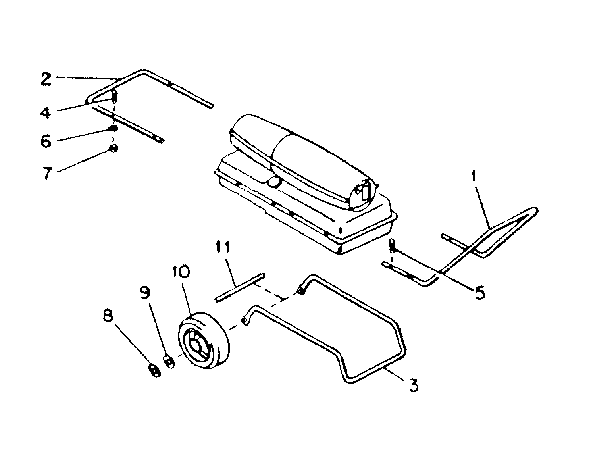 2
4
6
7
1
11
10
9
8
5
3