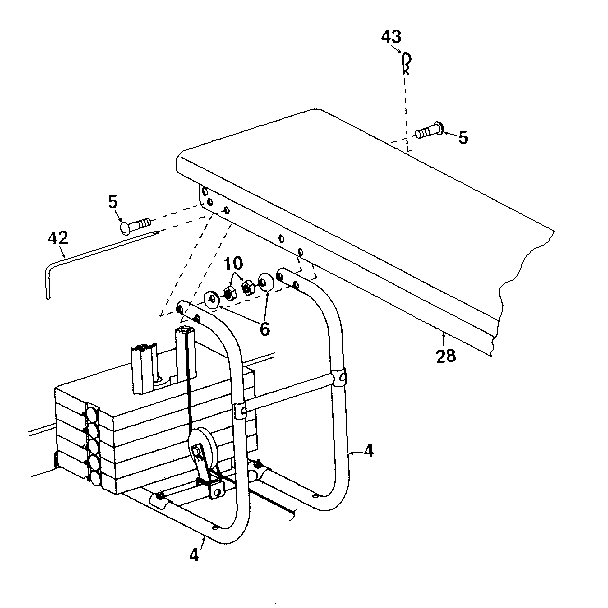 43
5
5
42
10
6
28
4
4