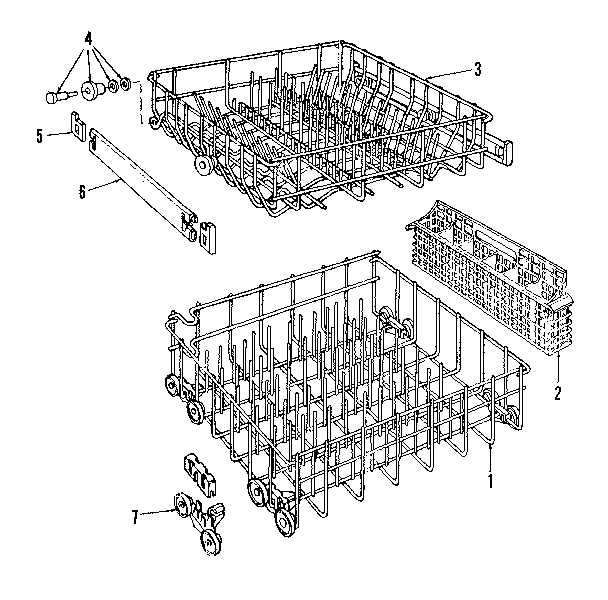 4
3
5
6
2
1
7