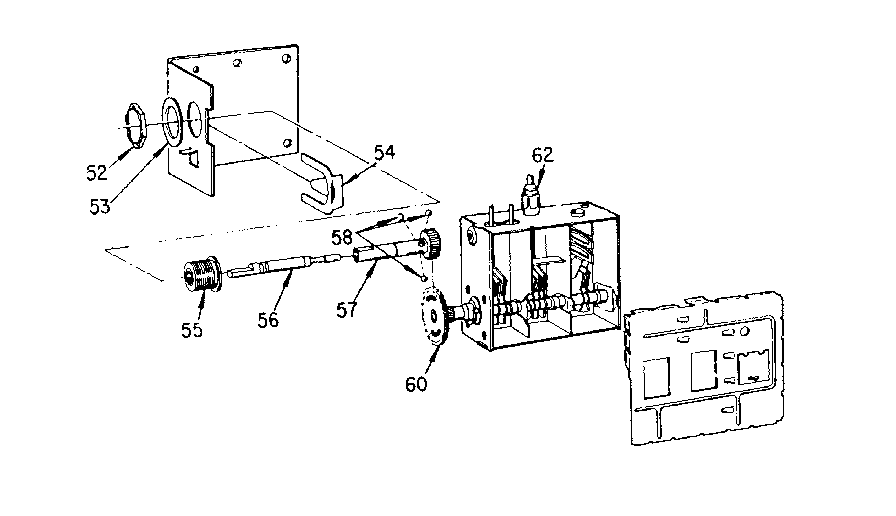 52
53
54
62
58
55
56
57
60