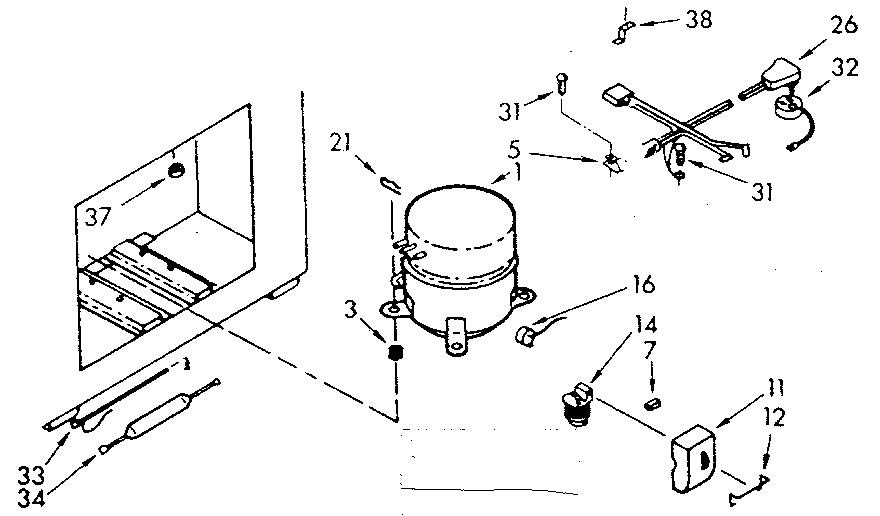 38
26
32
31
5
31
21
1
37
16
3
14
7
11
12
33
34