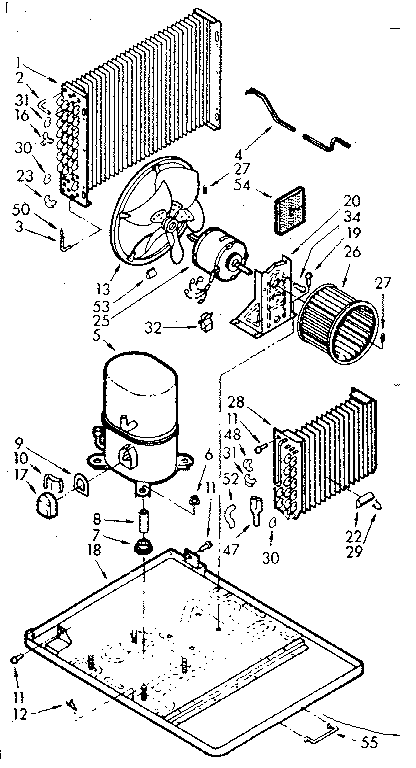 1
2
31
16
30
23
50
3
4
27
54
20
34
19
26
27
13
53
25
32
5
28
11
48
31
52
9
10
17
6
11
8
7
18
47
30
22
29
11
12
55