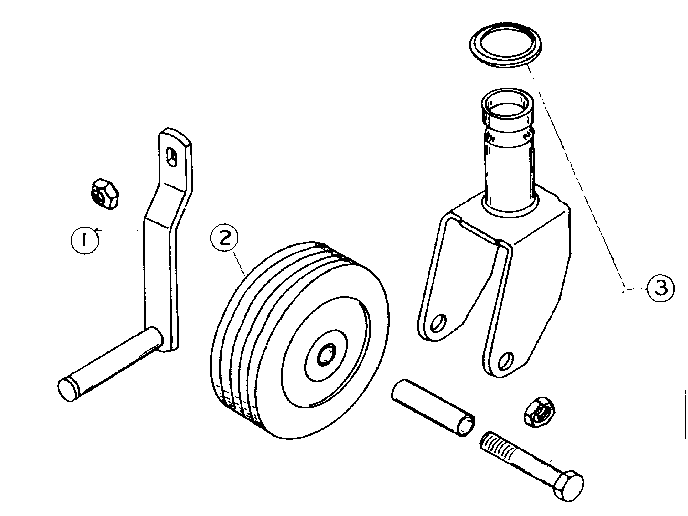 1
2
3