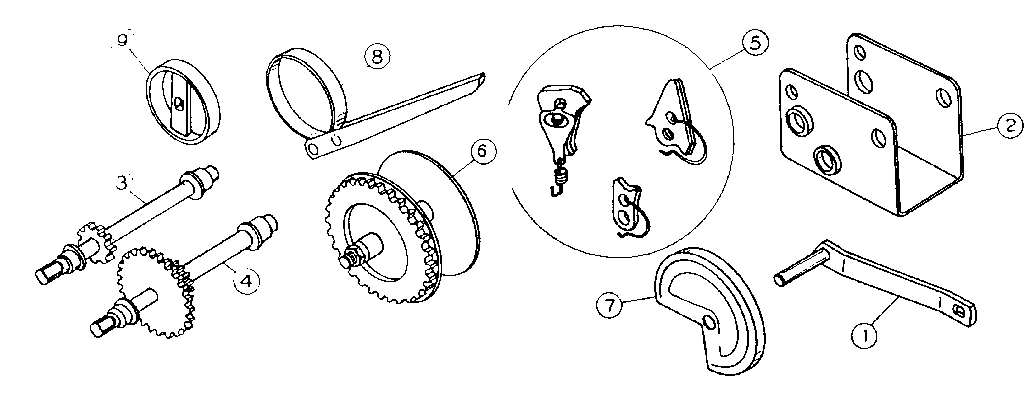 9
8
5
2
3
6
4
7
1