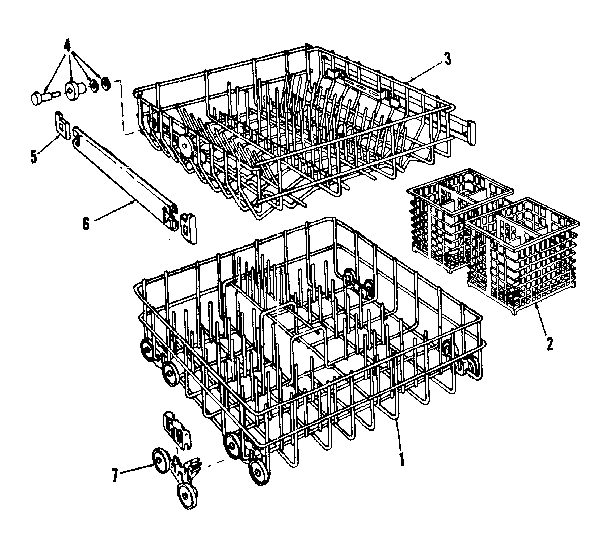 4
3
5
6
2
1
7