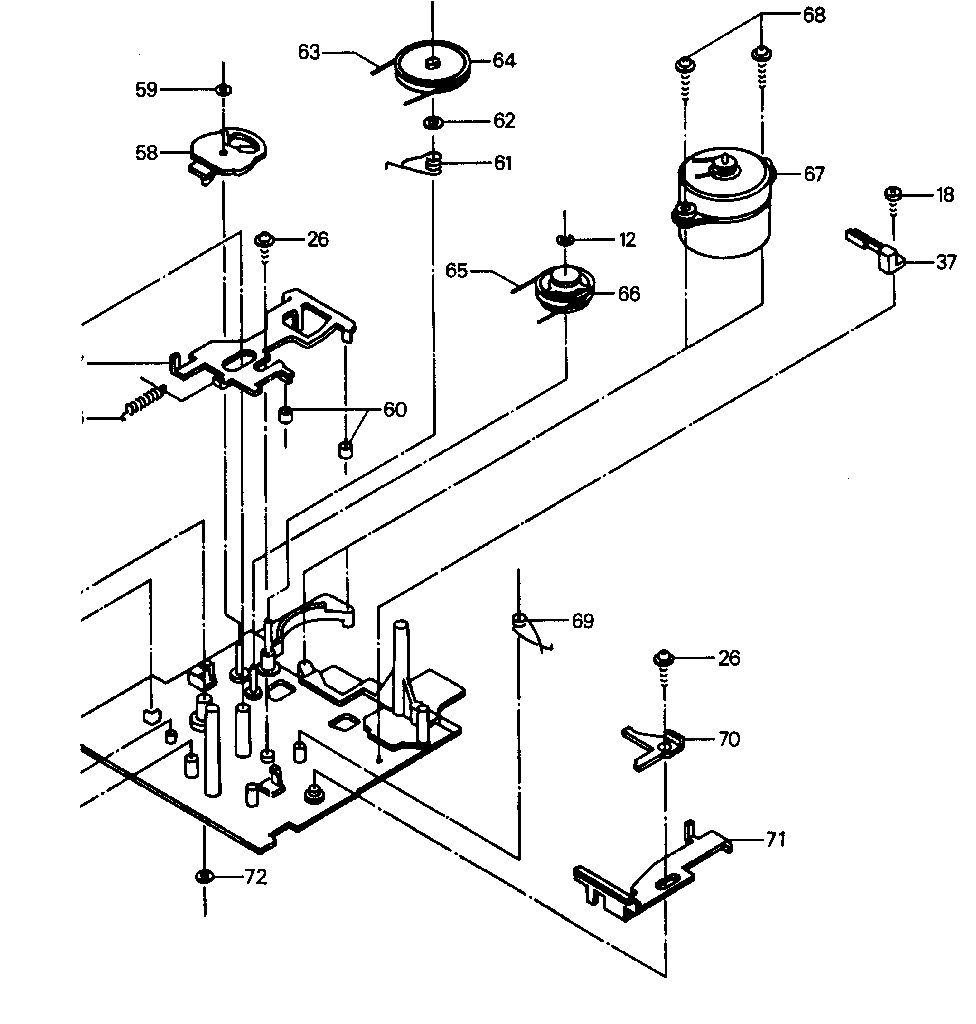 63
64
68
59
62
58
61
67
18
26
12
37
65
66
60
69
26
70
71
72