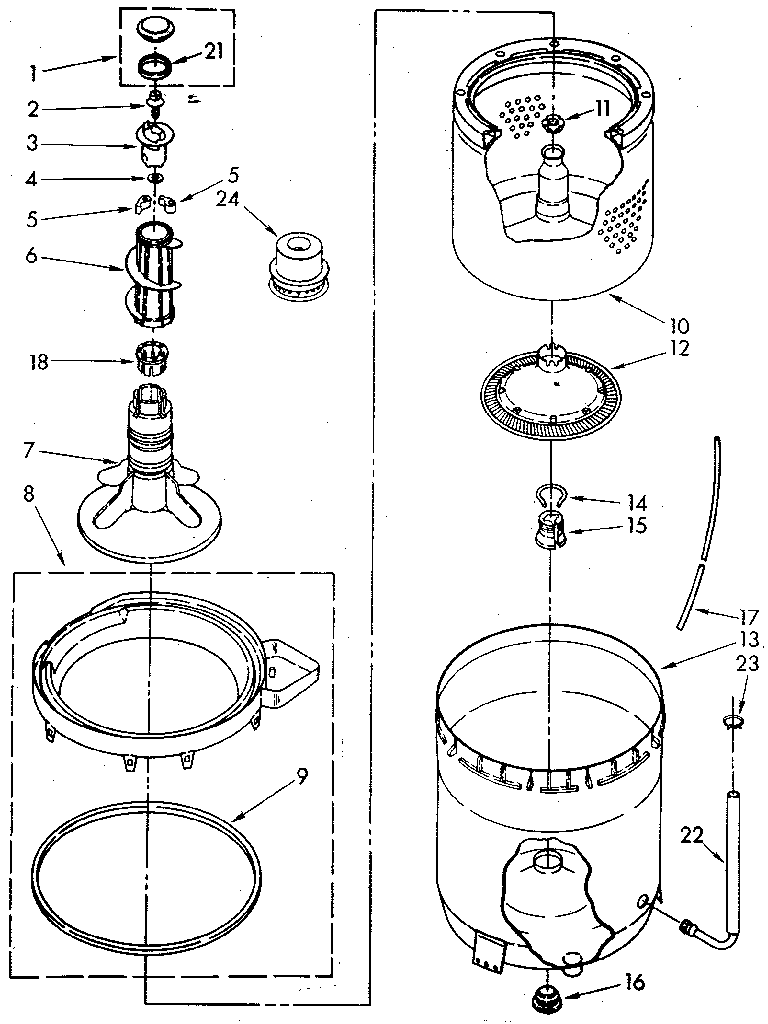 1
21
2
3
4
5
5
24
6
18
7
8
9
11
10
12
14
15
17
13
23
22
16