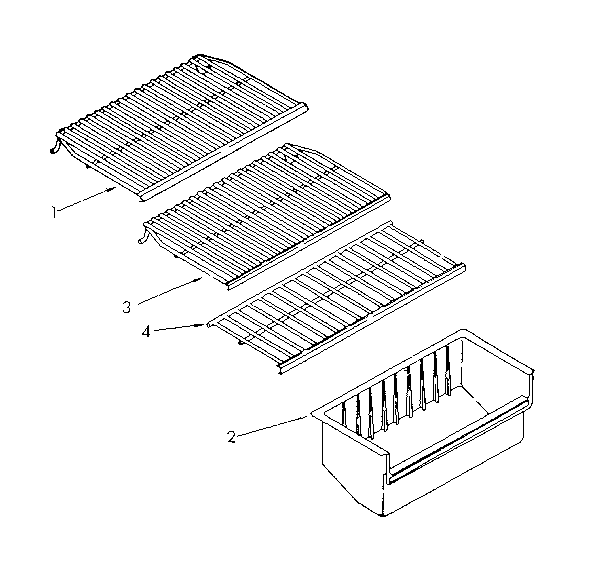 1
3
4
2