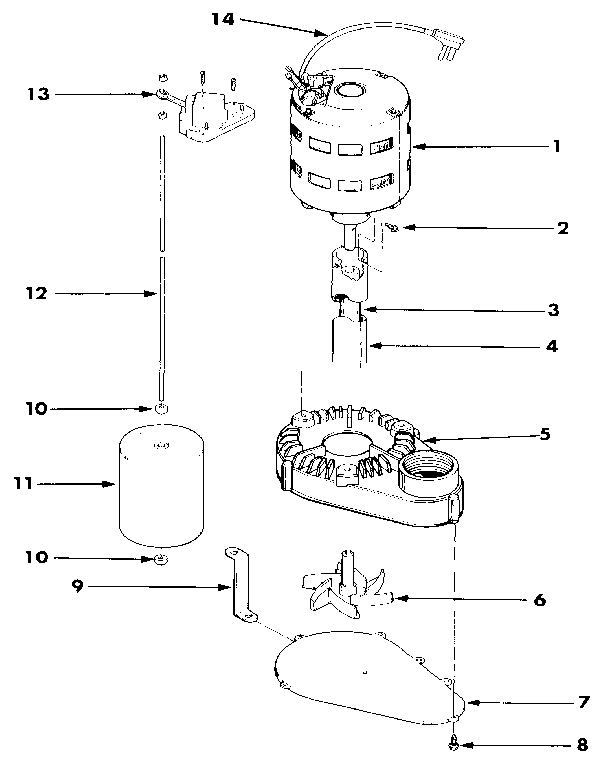 14
13
1
2
12
3
4
10
5
11
10
9
6
7
8