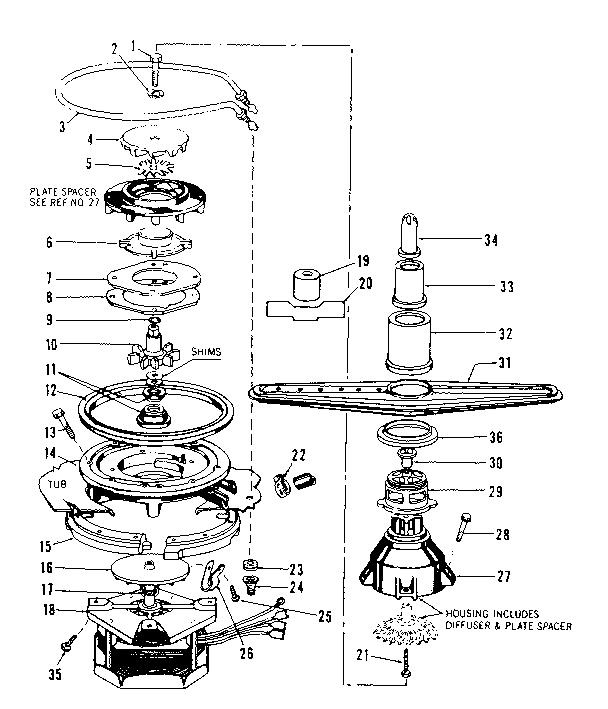 1
2
3
4
5
PLATE SPACER SEE REF NO 27
6
7
8
9
10
SHIMS
11
12
13
14
TUB
15
16
17
18
35
19
20
22
23
24
25
26
34
33
32
31
36
30
29
28
27
HOUSING INCLUDES DIFFUSER & PLATE SPACER
21