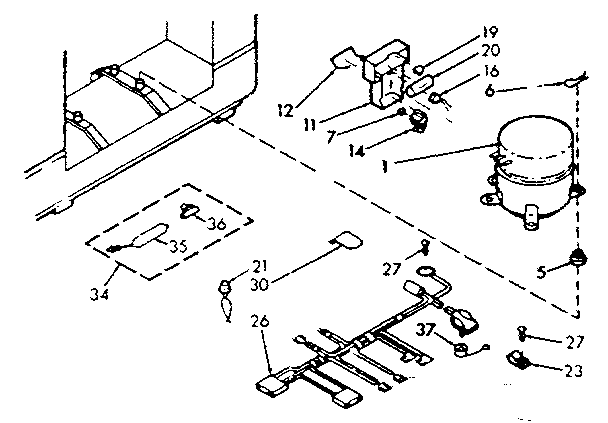 19
20
16
6
12
11
7
14
1
36
35
34
21
30
27
5
26
37
27
23