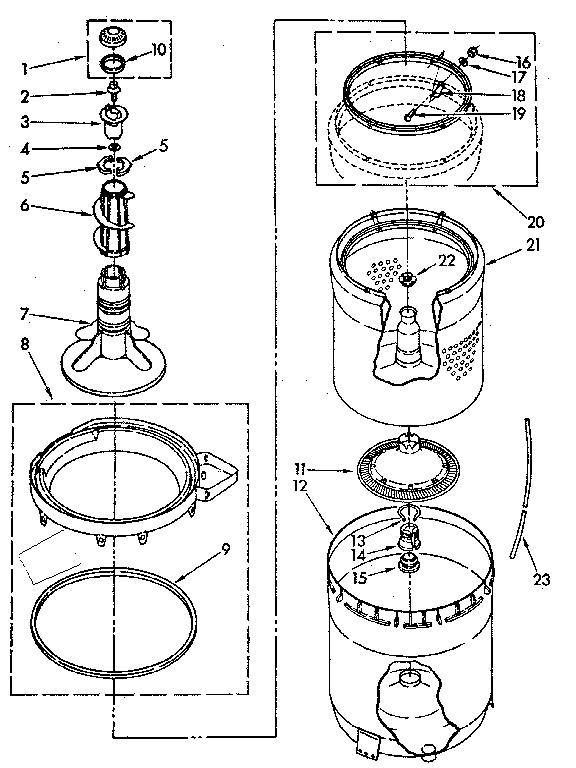 1
10
2
3
4
5
5
6
7
8
9
16
17
18
19
20
21
22
11
12
13
14
15
23