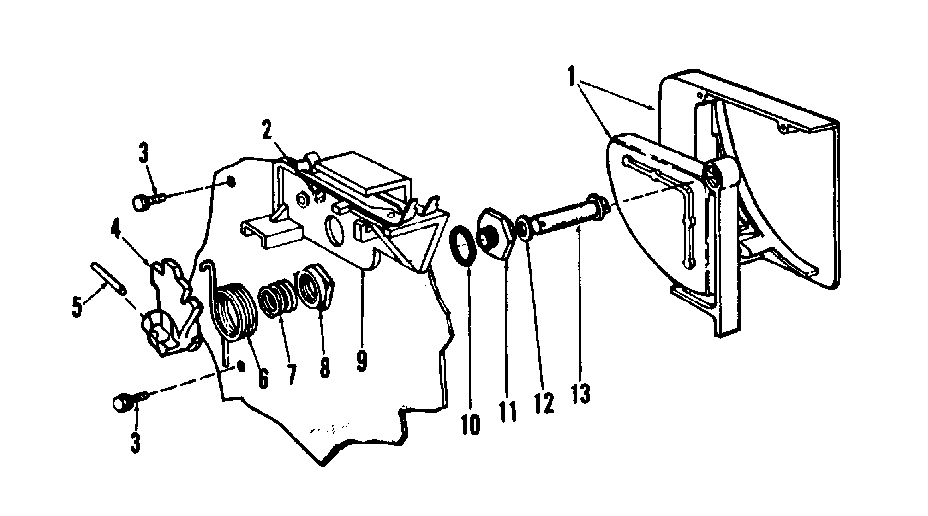 1
2
3
4
5
6
7
8
9
10
11
12
13
3