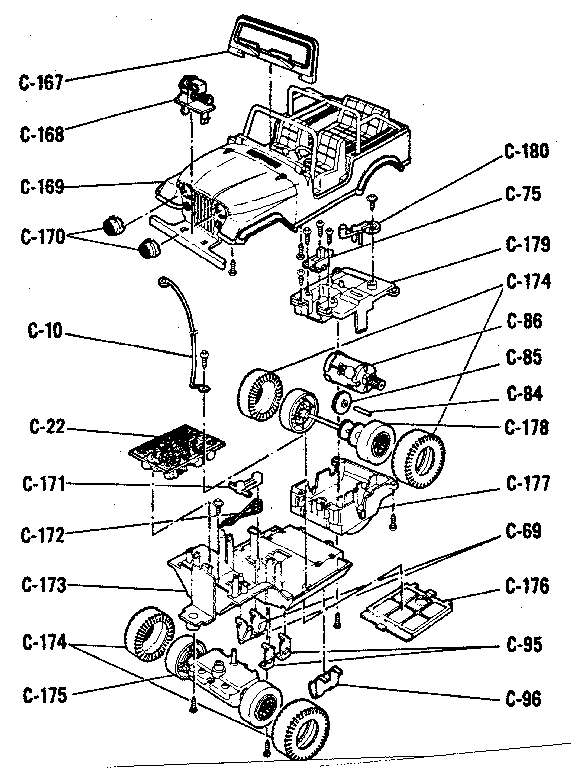 C-167
C-168
C-169
C-170
C-10
C-22
C-171
C-172
C-173
C-174
C-175
C-180
C-75
C-179
C-174
C-86
C-85
C-84
C-178
C-177
C-69
C-176
C-95
C-96