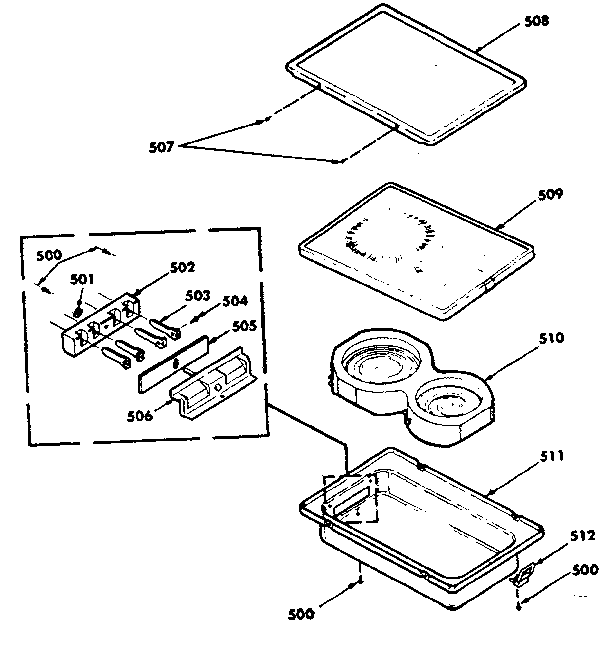 508
507
509
500
501
502
503
504
505
506
510
511
512
500
500