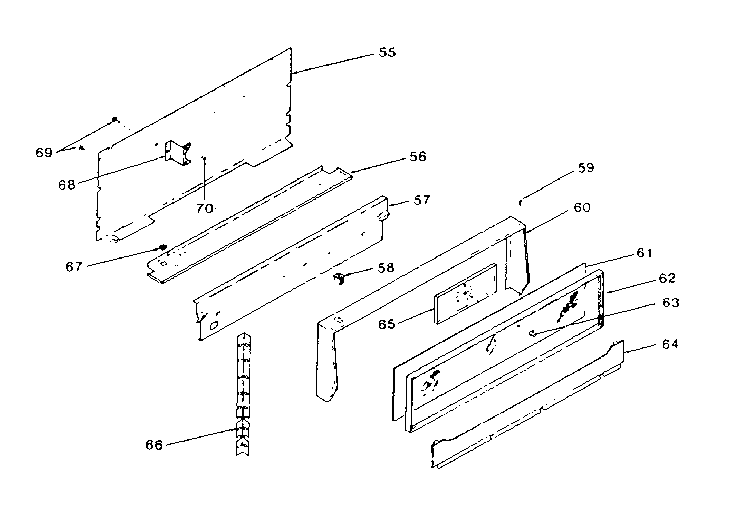 55
69
68
70
56
59
57
60
67
58
61
62
63
65
64
66