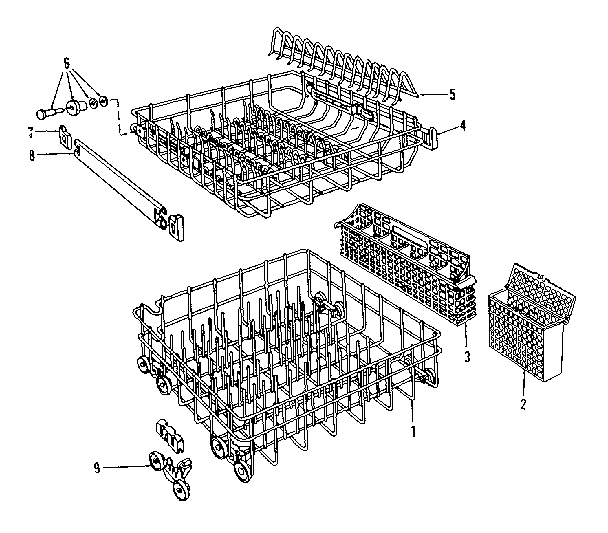 6
5
7
4
8
3
2
1
9