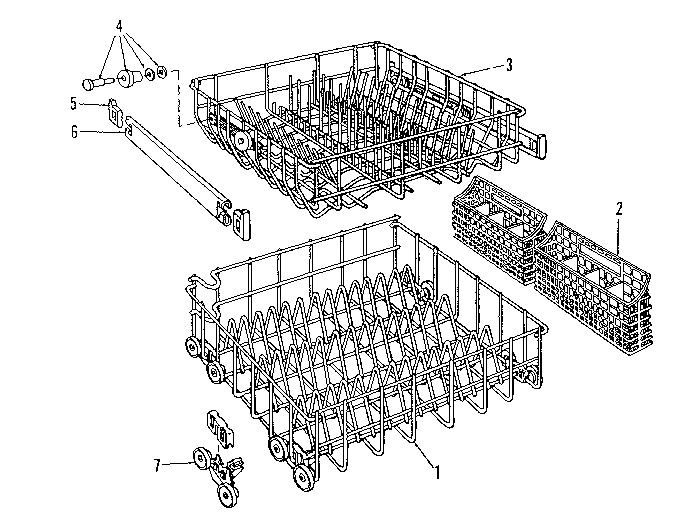 4
3
5
6
2
7
1