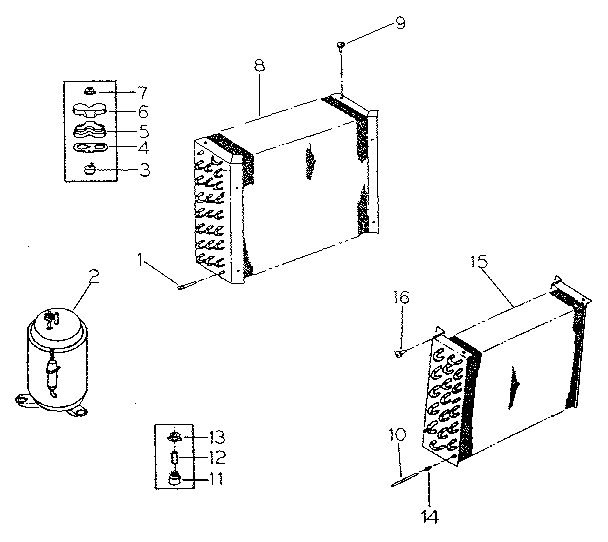 9
8
7
6
5
4
3
1
2
15
16
13
12
11
10
14