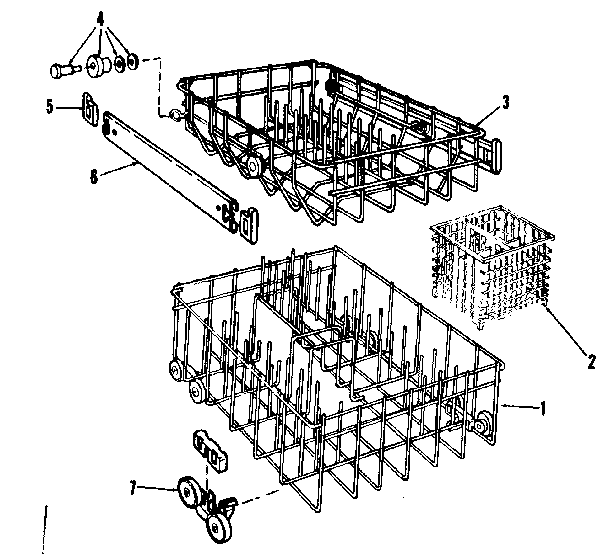 4
5
3
6
2
1
7