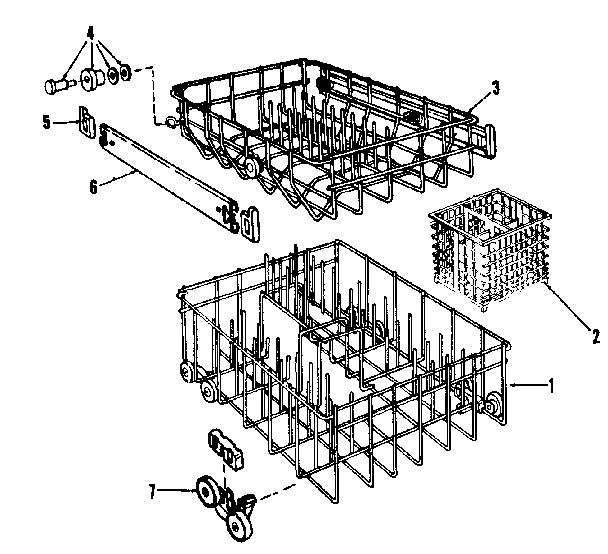 4
3
5
6
2
1
7