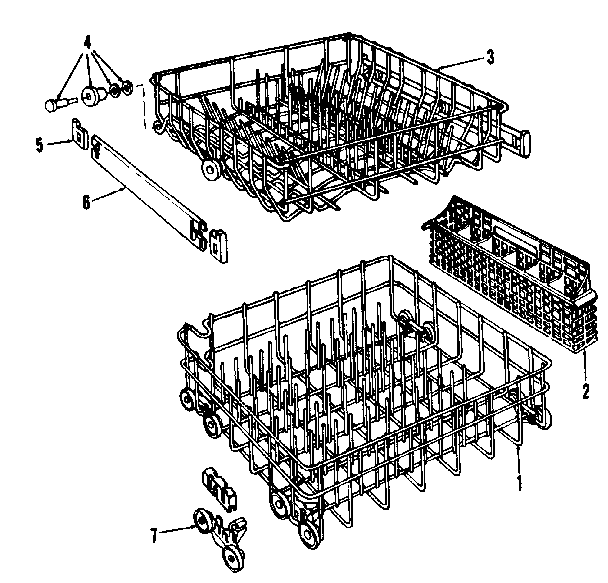 4
3
5
6
2
1
7