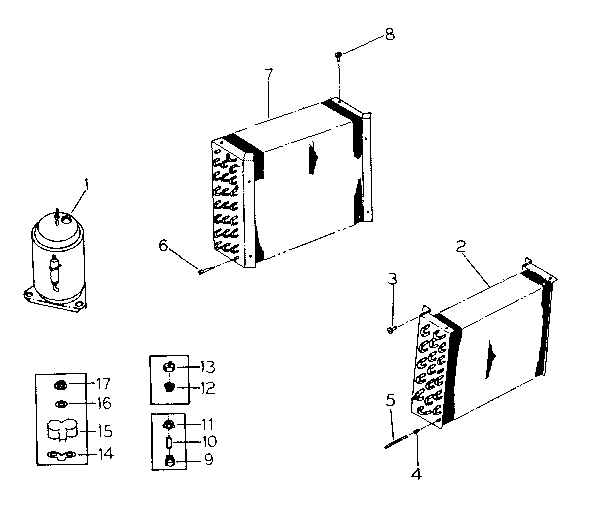 8
7
1
6
2
3
13
12
17
16
15
14
11
10
9
5
4