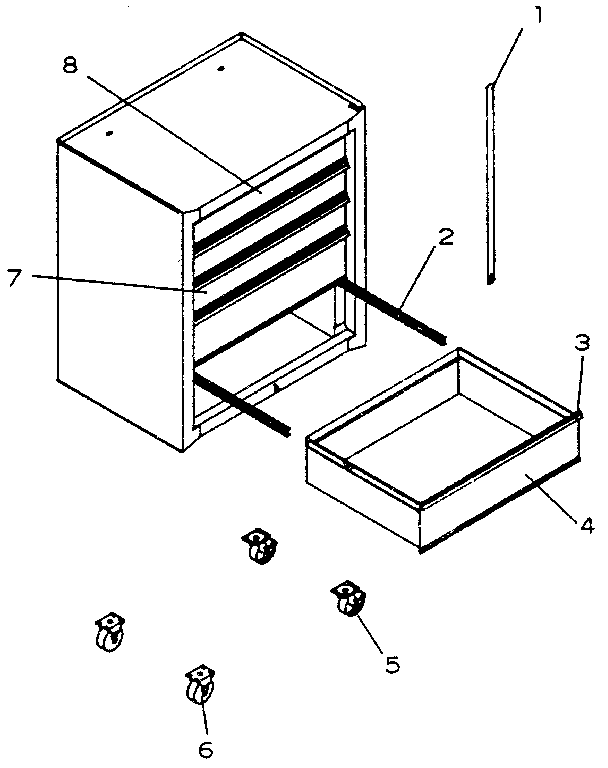 1
8
2
7
3
4
5
6