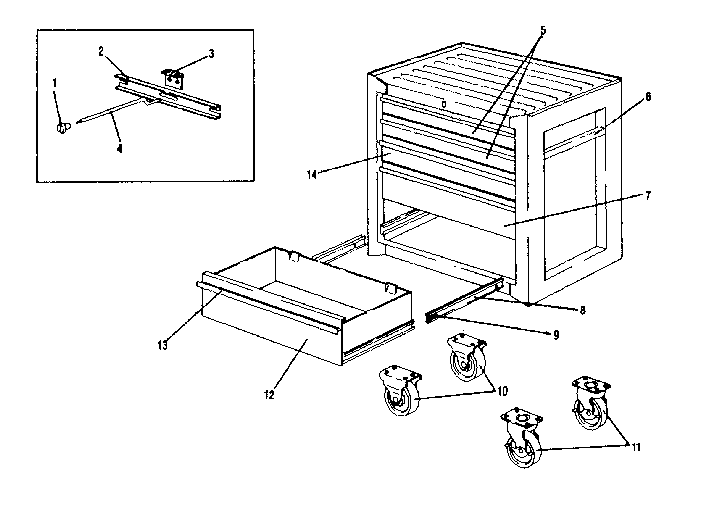 2
3
1
4
5
6
14
7
8
9
13
12
10
11