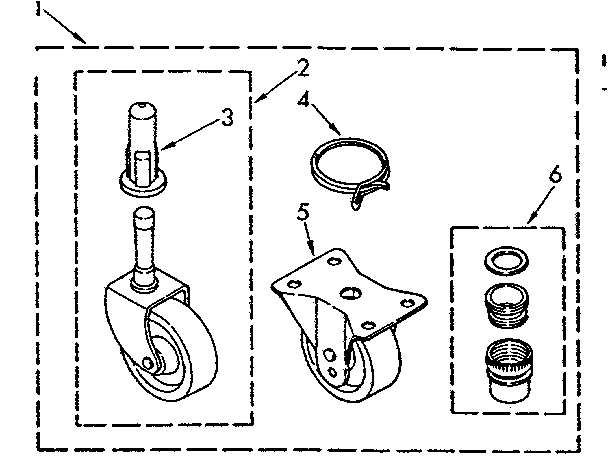 1
2
3
4
5
6