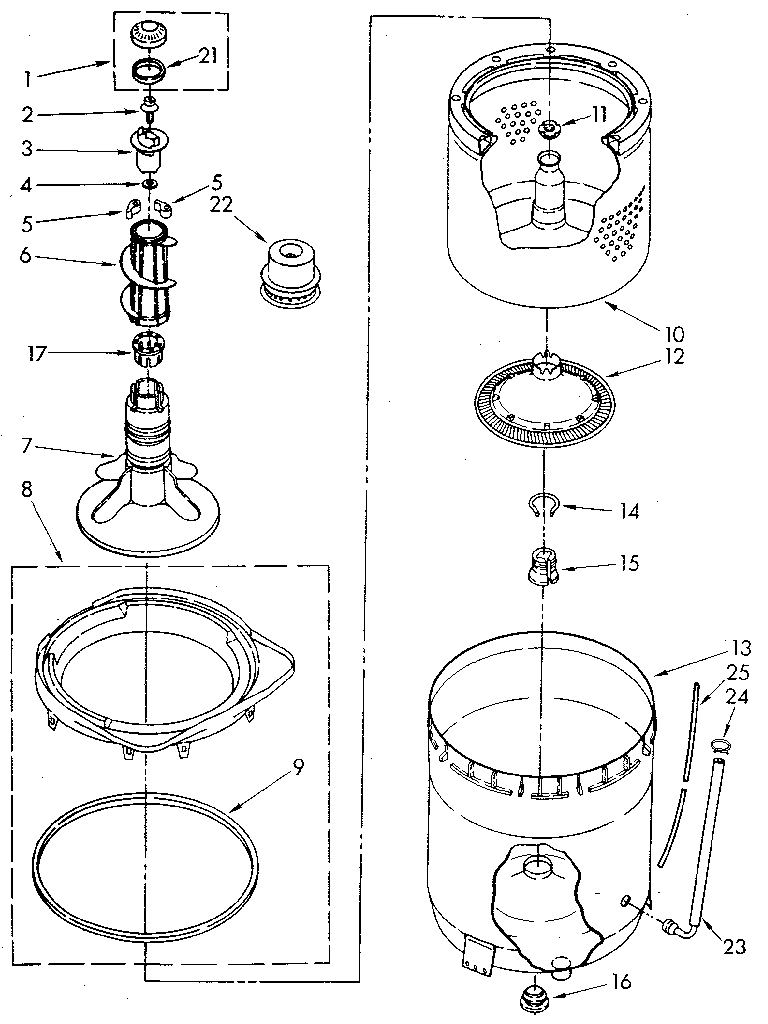 1
21
2
3
4
5
5
22
6
17
7
8
9
11
10
12
14
15
13
25
24
23
16