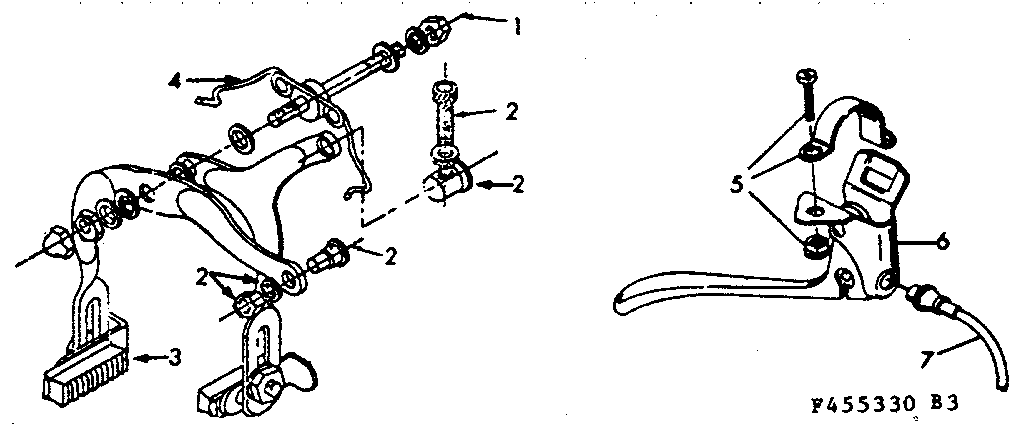 1
4
2
2
2
2
3
5
6
7
F455330 B3